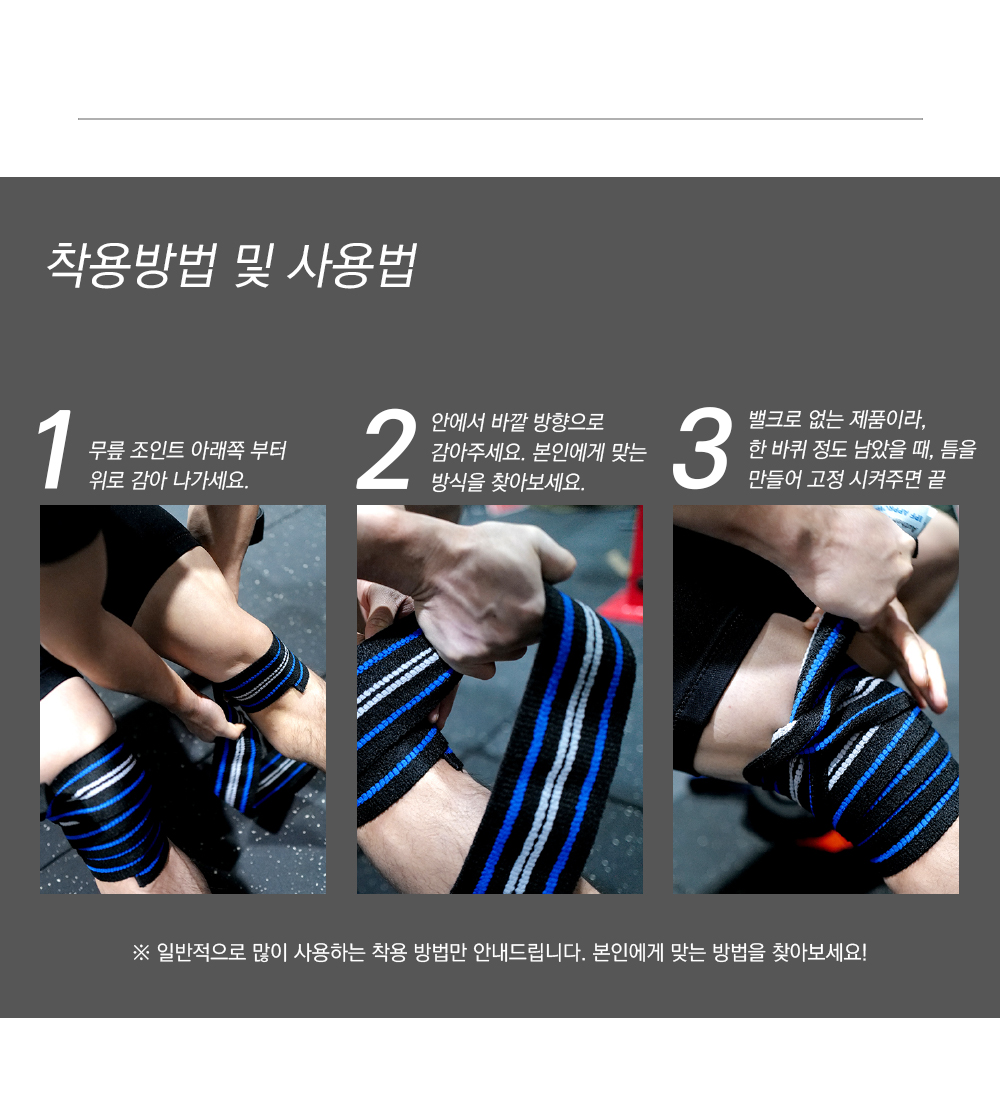 착용방법 및 사용법

1 무릎 조인트 아래쪽 부터 위로 감아 나가세요.

2 안에서 바깥 방향으로 감아주세요. 본인에게 맞는 방식을 찾아보세요.

3 밸크로 없는 제품이라, 한 바퀴 정도 남았을 때, 틈을 만들어 고정 시켜주면 끝

※ 일반적으로 많이 사용하는 착용 방법만 안내드립니다. 본인에게 맞는 방법을 찾아보세요!